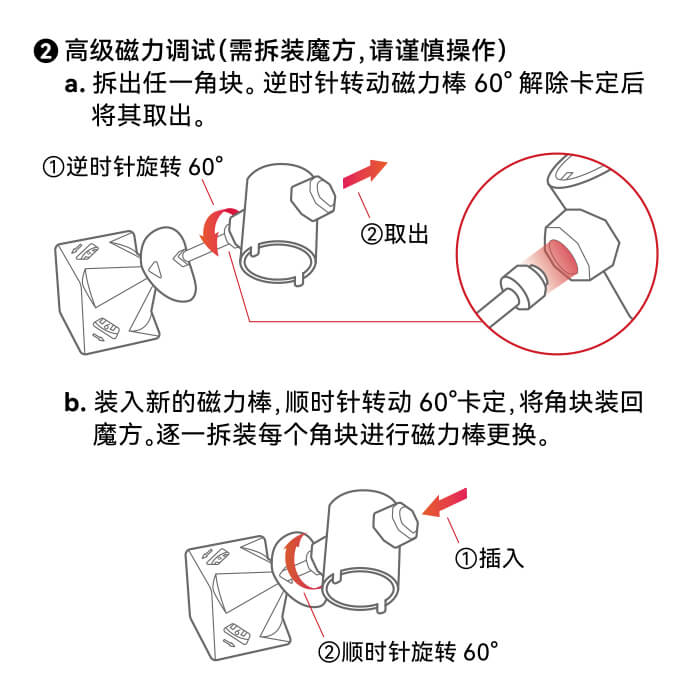 ❷ 高级磁力调试(需拆装魔方,请谨慎操作)

a. 拆出任一角块。逆时针转动磁力棒 60° 解除卡定后将其取出。

①逆时针旋转 60°

②取出

b. 装入新的磁力棒,顺时针转动 60°卡定,将角块装回魔方。逐一拆装每个角块进行磁力棒更换。

①插入

②顺时针旋转 60°